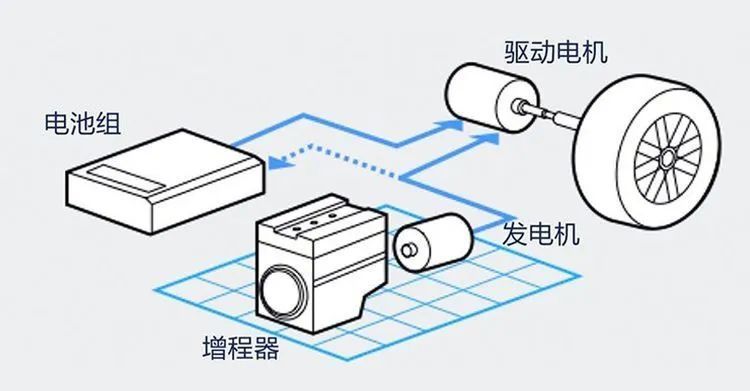 驱动电机

电池组

发电机

增程器