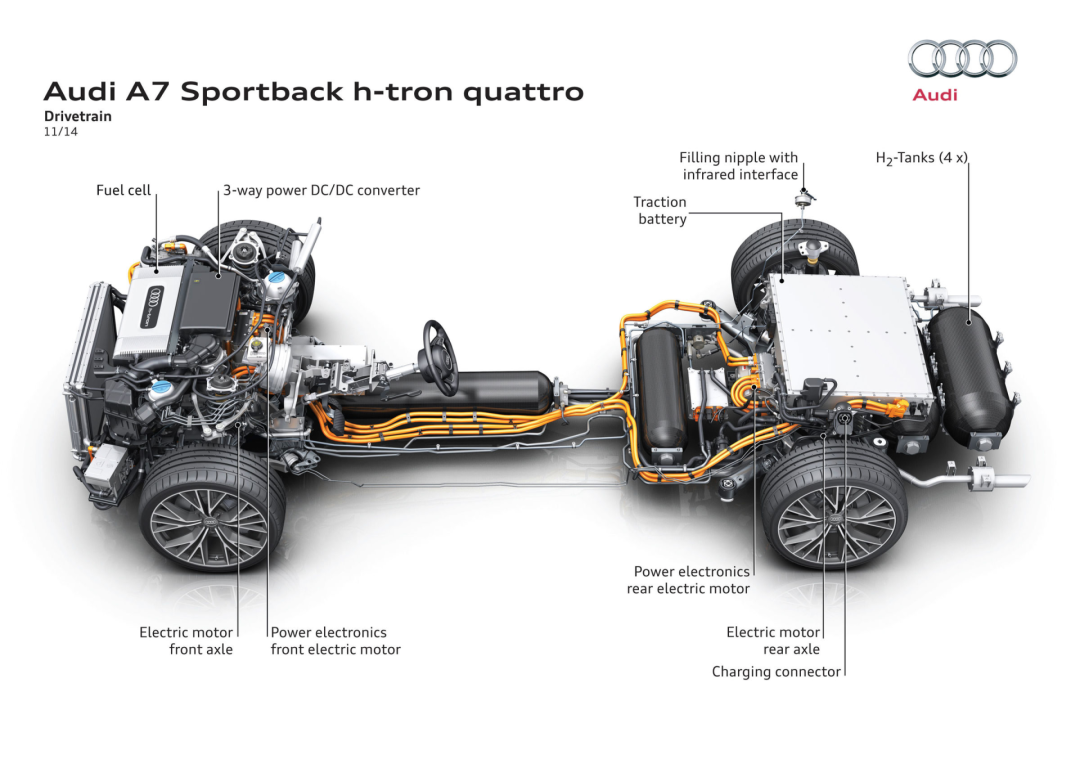 Audi A7 Sportback h-tron quattro
Drivetrain
11/14

Audi

Fuel cell

3-way power DC/DC converter

Filling nipple with infrared interface

$H_2$-Tanks (4 x)

Traction battery

Power electronics rear electric motor

Electric motor front axle

Power electronics front electric motor

Electric motor rear axle

Charging connector