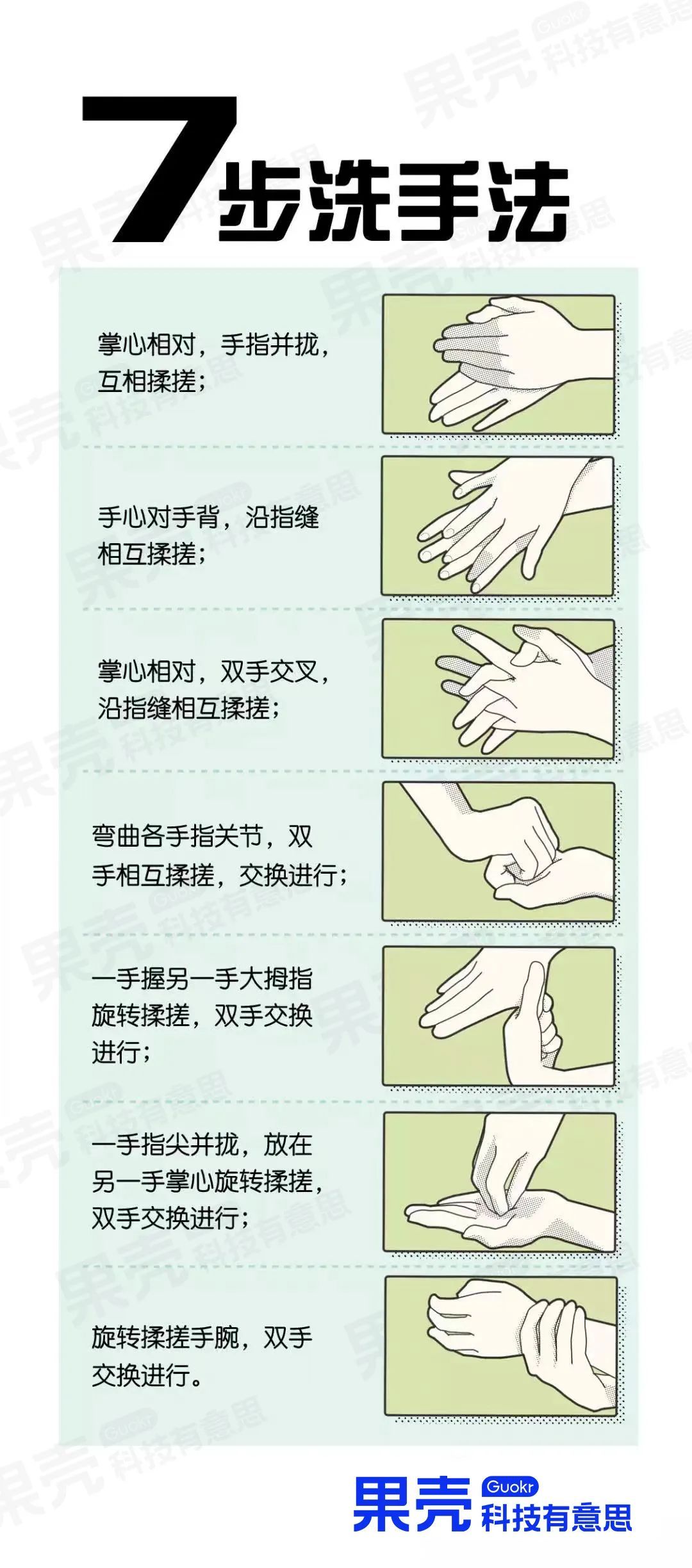 7步洗手法

掌心相对，手指并拢，互相揉搓；

手心对手背，沿指缝相互揉搓；

掌心相对，双手交叉，沿指缝相互揉搓；

弯曲各手指关节，双手相互揉搓，交换进行；

一手握另一手大拇指旋转揉搓，双手交换进行；

一手指尖并拢，放在另一手掌心旋转揉搓，双手交换进行；

旋转揉搓手腕，双手交换进行。

果壳 Guokr 科技有意思