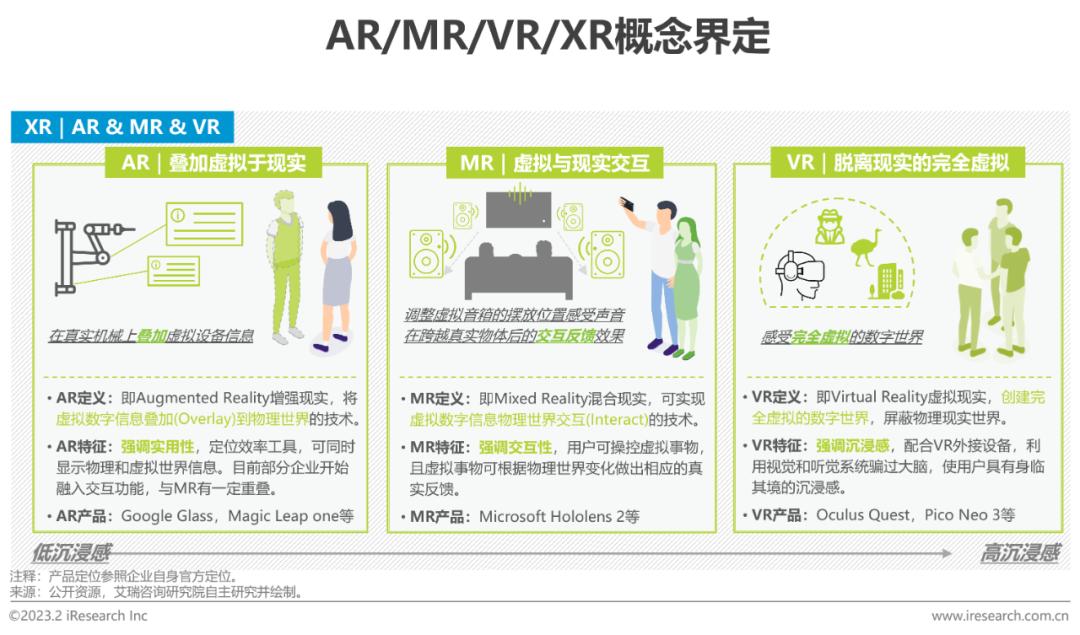 AR/MR/VR/XR概念界定

XR | AR & MR & VR

AR | 叠加虚拟于现实

在真实机械上叠加虚拟设备信息

• AR定义：即Augmented Reality增强现实，将虚拟数字信息叠加(Overlay)到物理世界的技术。

• AR特征：强调实用性，定位效率工具，可同时显示物理和虚拟世界信息。目前部分企业开始融入交互功能，与MR有一定重叠。

• AR产品：Google Glass，Magic Leap one等

MR | 虚拟与现实交互

调整虚拟音箱的摆放位置感受声音在跨越真实物体后的交互反馈效果

• MR定义：即Mixed Reality混合现实，可实现虚拟数字信息物理世界交互(Interact)的技术。

• MR特征：强调交互性，用户可操控虚拟事物，且虚拟事物可根据物理世界变化做出相应的真实反馈。

• MR产品：Microsoft Hololens 2等

VR | 脱离现实的完全虚拟

感受完全虚拟的数字世界

• VR定义：即Virtual Reality虚拟现实，创建完全虚拟的数字世界，屏蔽物理现实世界。

• VR特征：强调沉浸感，配合VR外接设备，利用视觉和听觉系统骗过大脑，使用户具有身临其境的沉浸感。

• VR产品：Oculus Quest，Pico Neo 3等

低沉浸感

高沉浸感

注释：产品定位参照企业自身官方定位。
来源：公开资源，艾瑞咨询研究院自主研究并绘制。

©2023.2 iResearch Inc

www.iresearch.com.cn