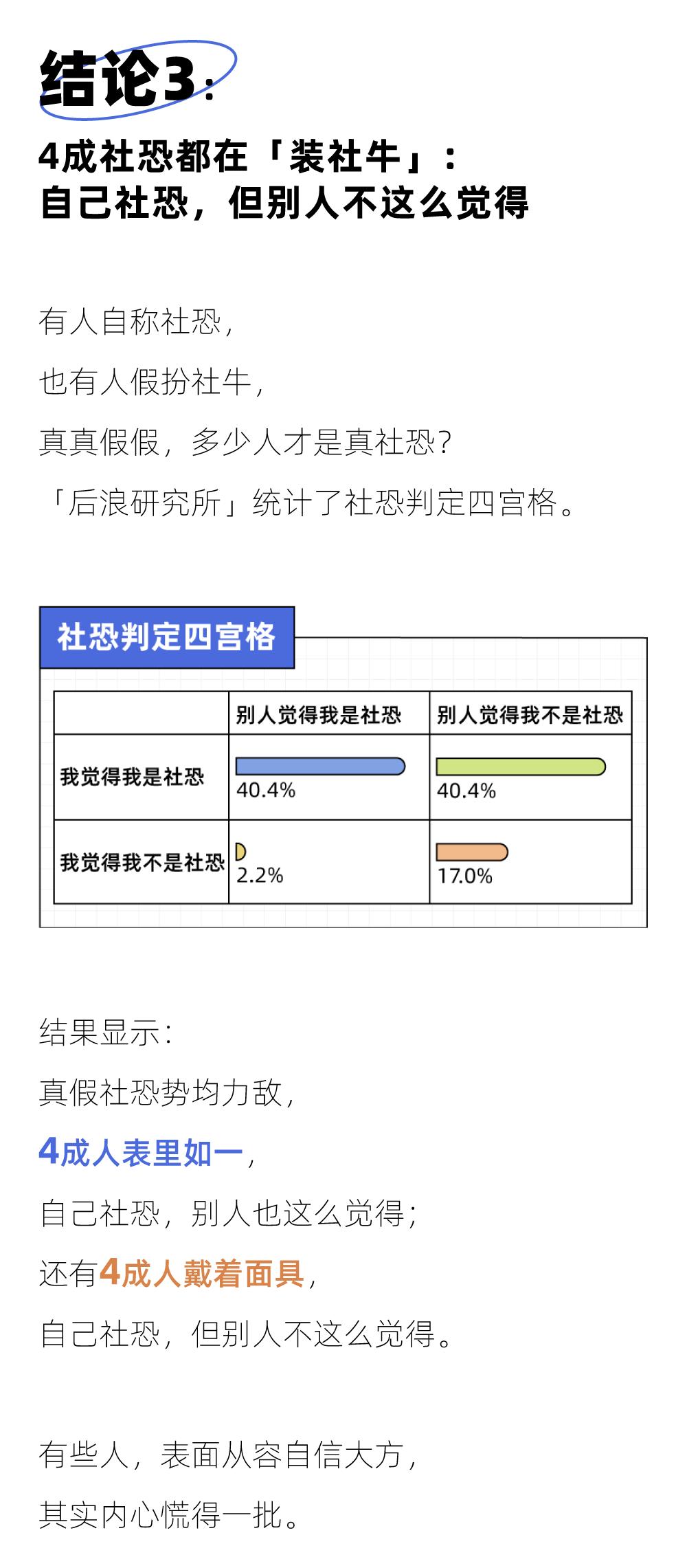 结论3：

4成社恐都在「装社牛」：
自己社恐，但别人不这么觉得

有人自称社恐，

也有人假扮社牛，

真真假假，多少人才是真社恐？

「后浪研究所」统计了社恐判定四宫格。

社恐判定四宫格

|  | 别人觉得我是社恐 | 别人觉得我不是社恐 |
|---|---|---|
| 我觉得我是社恐 | 40.4% | 40.4% |
| 我觉得我不是社恐 | 2.2% | 17.0% |

结果显示：

真假社恐势均力敌，

4成人表里如一，

自己社恐，别人也这么觉得；

还有4成人戴着面具，

自己社恐，但别人不这么觉得。

有些人，表面从容自信大方，

其实内心慌得一批。