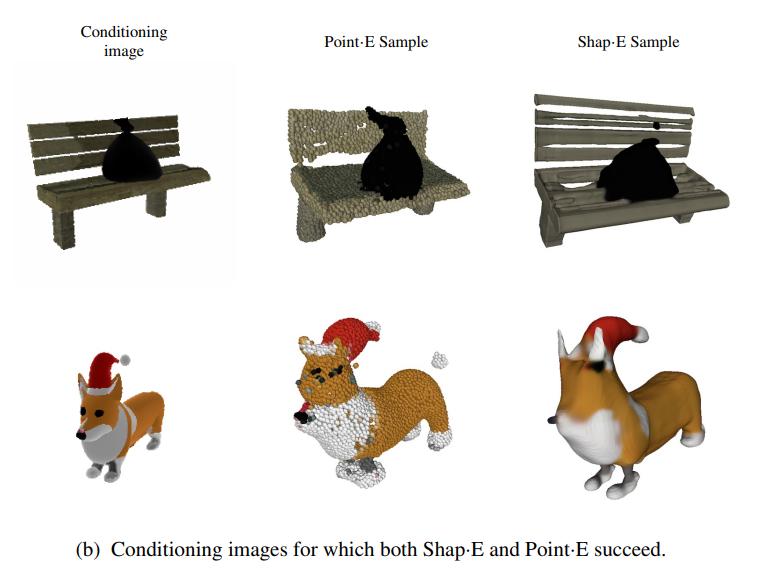 Conditioning image

Point·E Sample

Shap·E Sample

(b) Conditioning images for which both Shap·E and Point·E succeed.