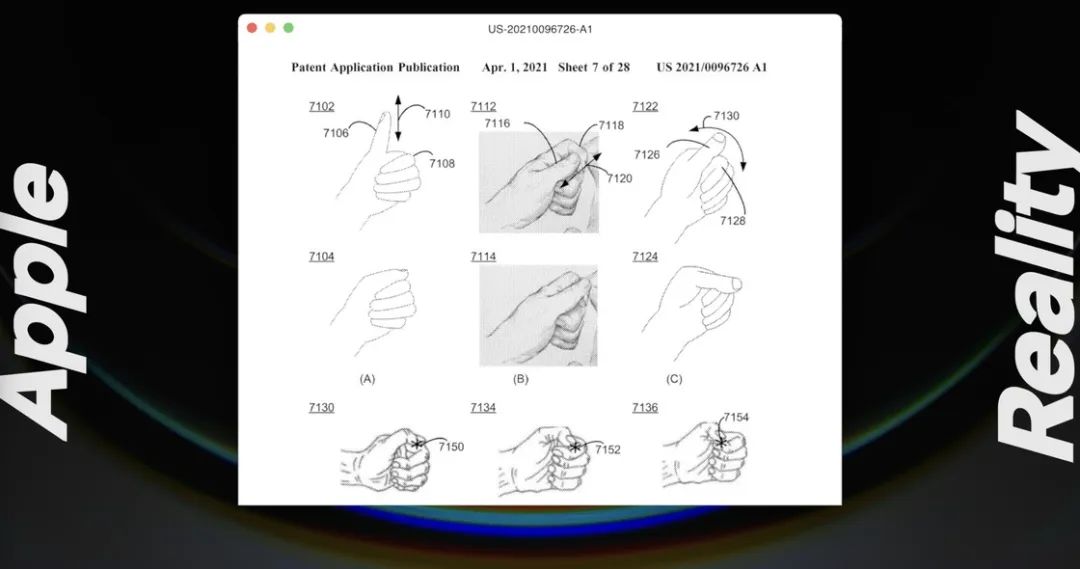 Apple

US-20210096726-A1

Patent Application Publication Apr. 1, 2021 Sheet 7 of 28 US 2021/0096726 A1

7102
7106
7110
7108

7112
7116
7118
7120

7122
7130
7126
7128

7104

7114

7124

(A)

(B)

(C)

7130
7150

7134
7152

7136
7154

Reality