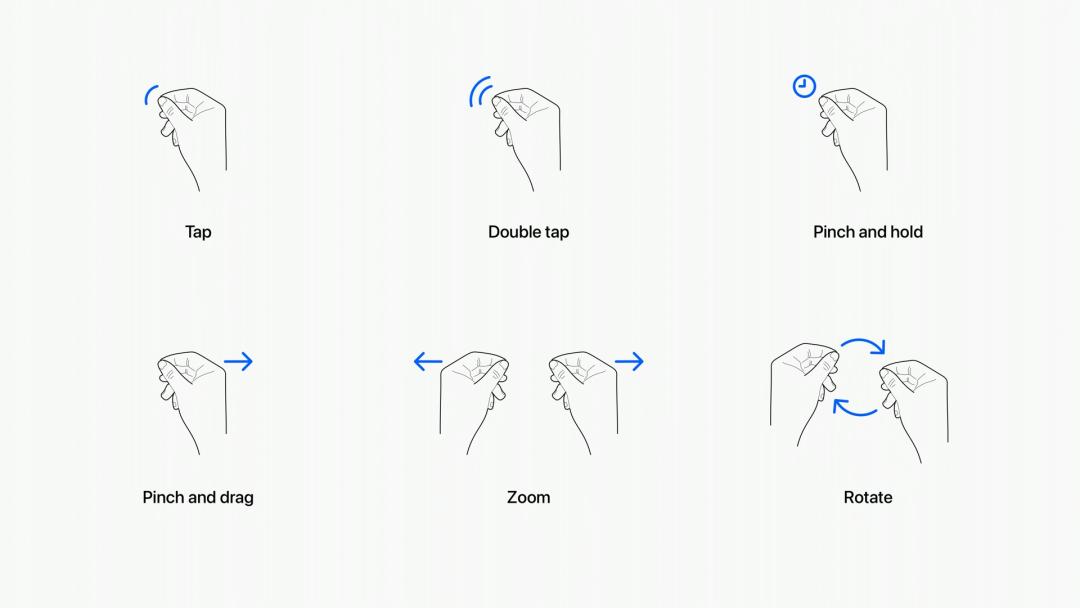 Tap

Double tap

Pinch and hold

Pinch and drag

Zoom

Rotate