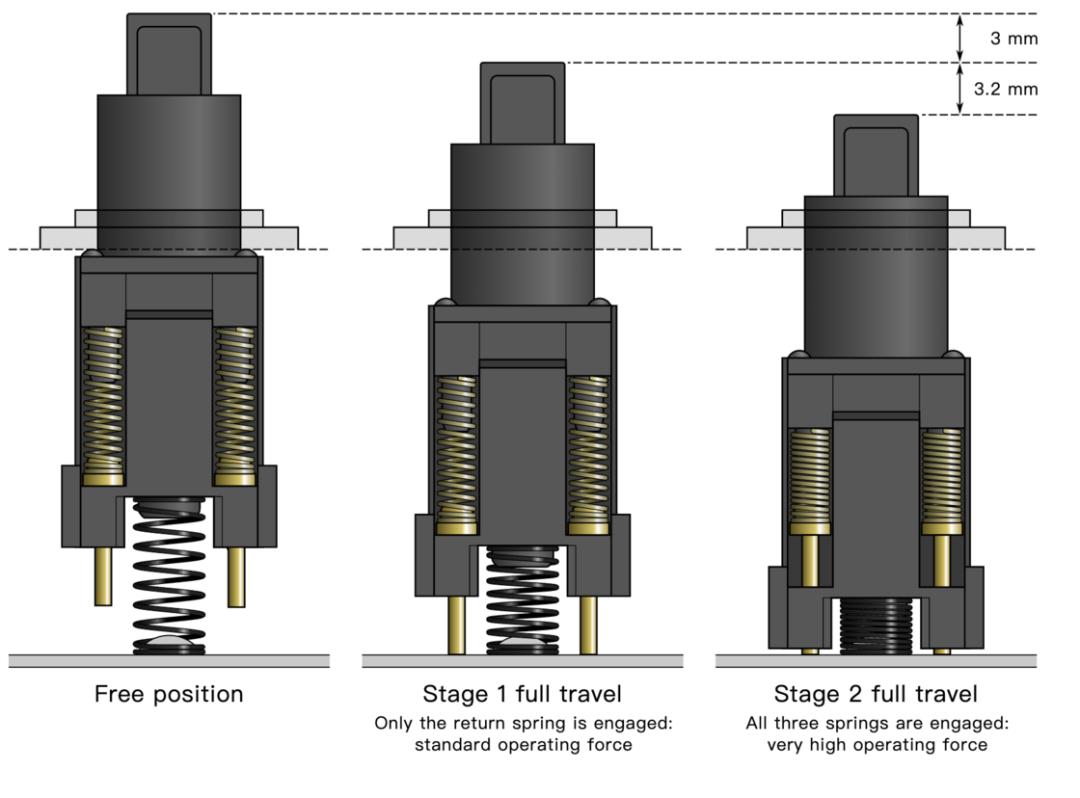 3 mm
3.2 mm

Free position

Stage 1 full travel
Only the return spring is engaged: standard operating force

Stage 2 full travel
All three springs are engaged: very high operating force