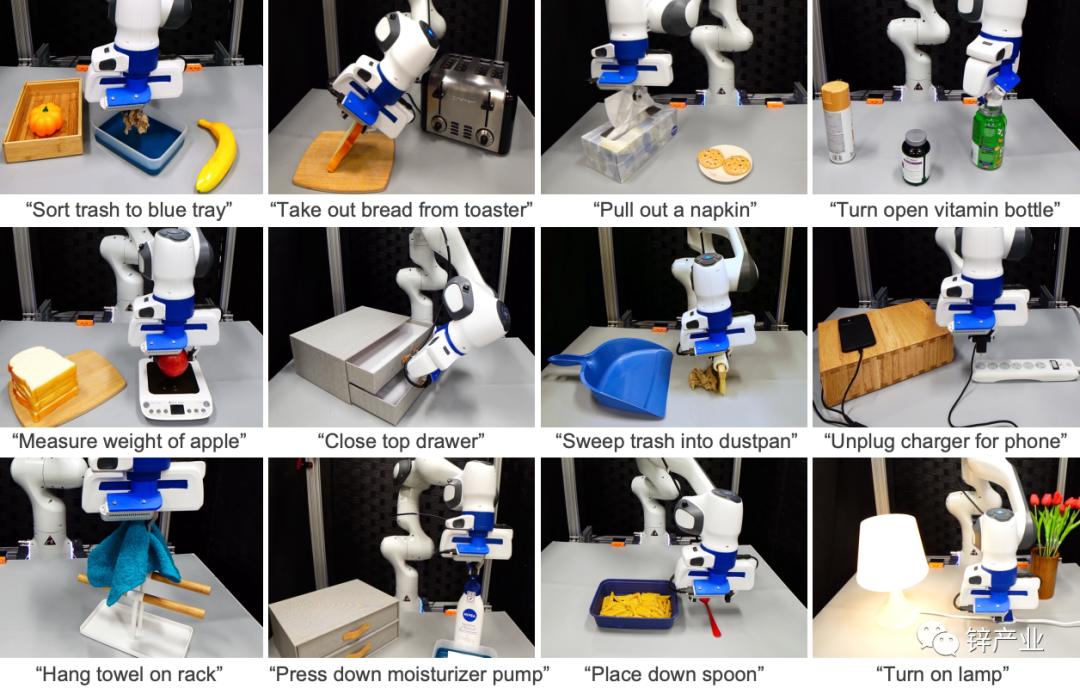 "Sort trash to blue tray"

"Take out bread from toaster"

"Pull out a napkin"

"Turn open vitamin bottle"

"Measure weight of apple"

"Close top drawer"

"Sweep trash into dustpan"

"Unplug charger for phone"

"Hang towel on rack"

"Press down moisturizer pump"

"Place down spoon"

"Turn on lamp"

NIVEA

锌产业