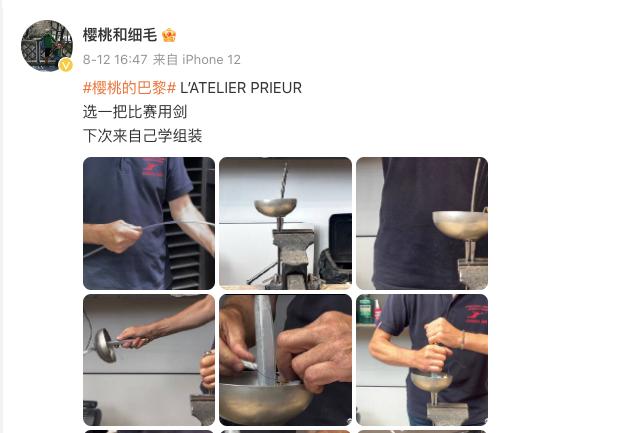 樱桃和细毛

8-12 16:47 来自 iPhone 12

#樱桃的巴黎# L'ATELIER PRIEUR
选一把比赛用剑
下次来自己学组装