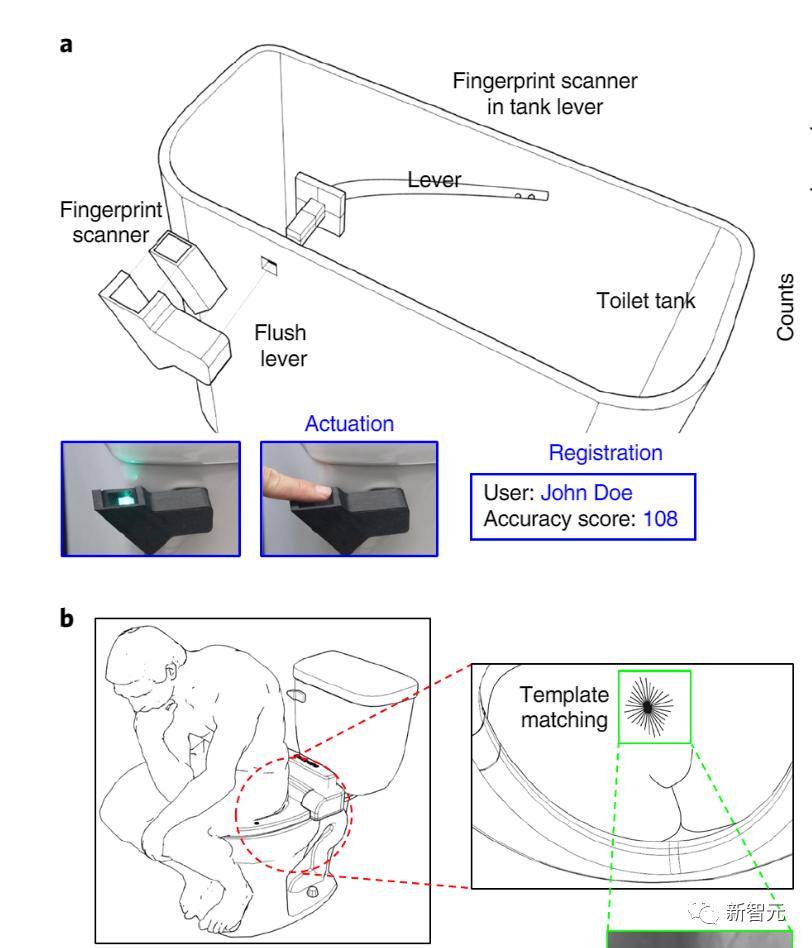 a

Fingerprint scanner in tank lever

Lever

Fingerprint scanner

Flush lever

Toilet tank

Counts

Actuation

Registration

User: John Doe
Accuracy score: 108

b

Template matching

新智元