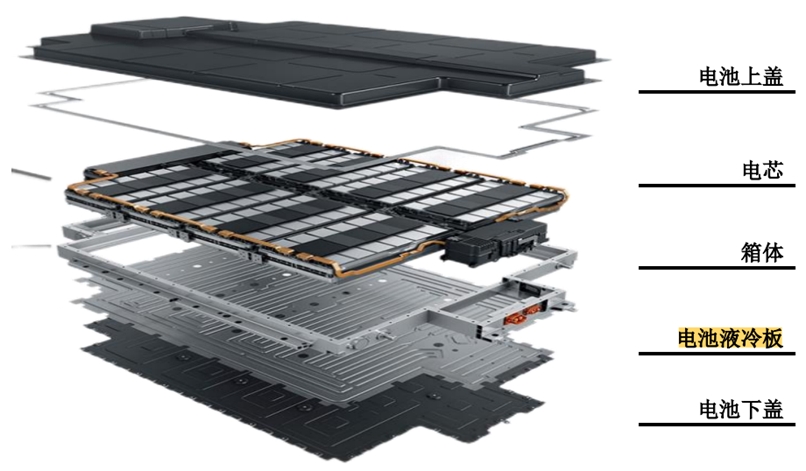 电池上盖

电芯

箱体

电池液冷板

电池下盖