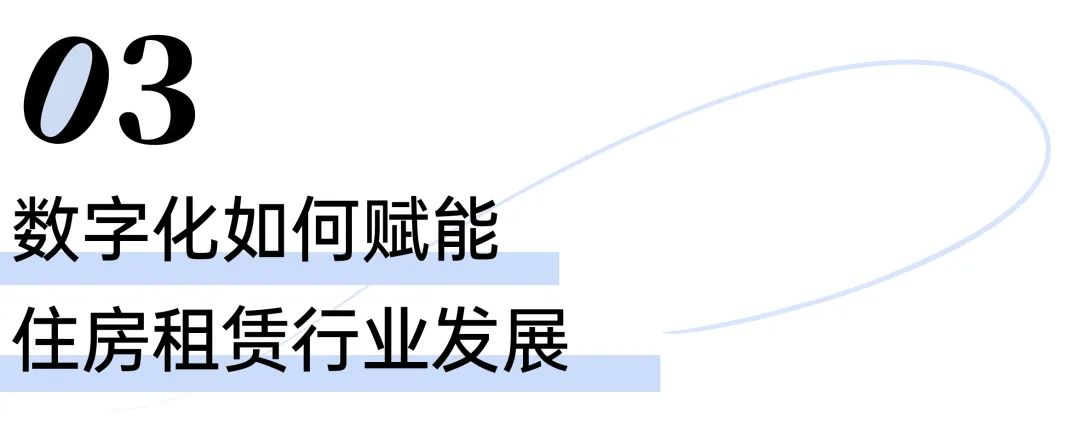 03

数字化如何赋能
住房租赁行业发展