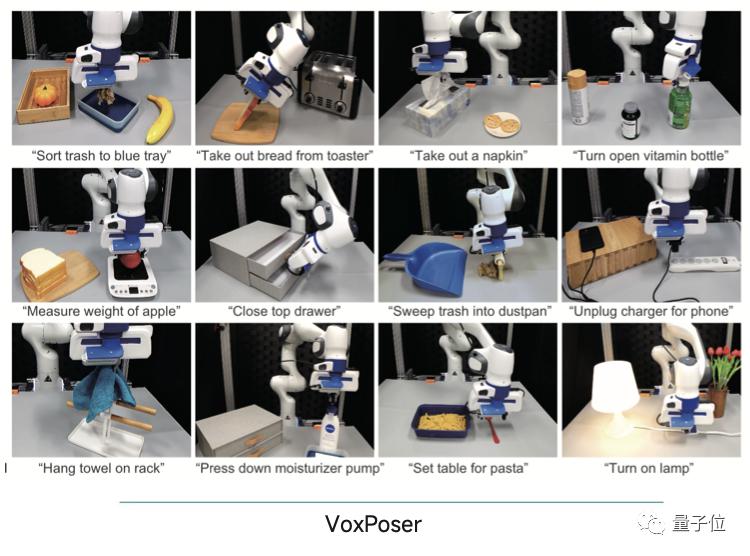 "Sort trash to blue tray"

"Take out bread from toaster"

"Take out a napkin"

"Turn open vitamin bottle"

"Measure weight of apple"

"Close top drawer"

"Sweep trash into dustpan"

"Unplug charger for phone"

"Hang towel on rack"

"Press down moisturizer pump"

"Set table for pasta"

"Turn on lamp"

VoxPoser

量子位