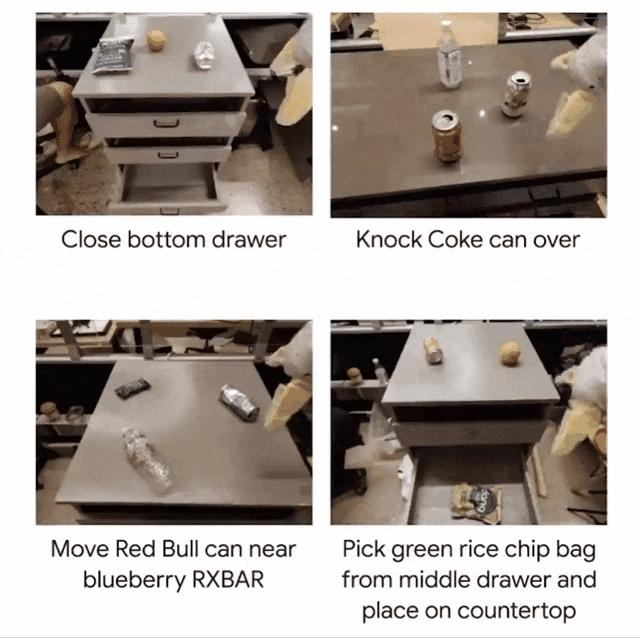 Close bottom drawer

Knock Coke can over

Move Red Bull can near blueberry RXBAR

Pick green rice chip bag from middle drawer and place on countertop