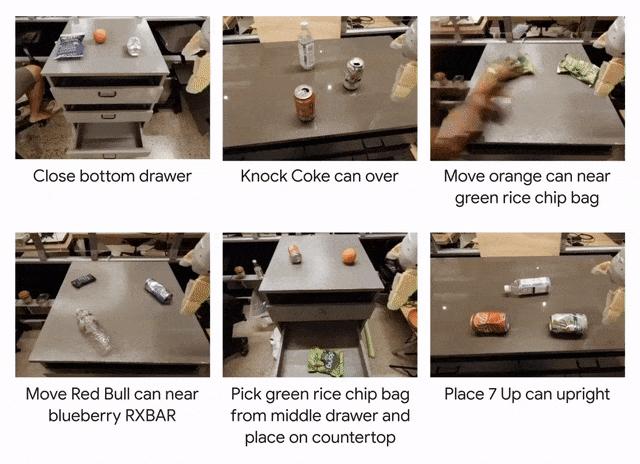 Close bottom drawer

Knock Coke can over

Move orange can near green rice chip bag

Move Red Bull can near blueberry RXBAR

Pick green rice chip bag from middle drawer and place on countertop

Place 7 Up can upright