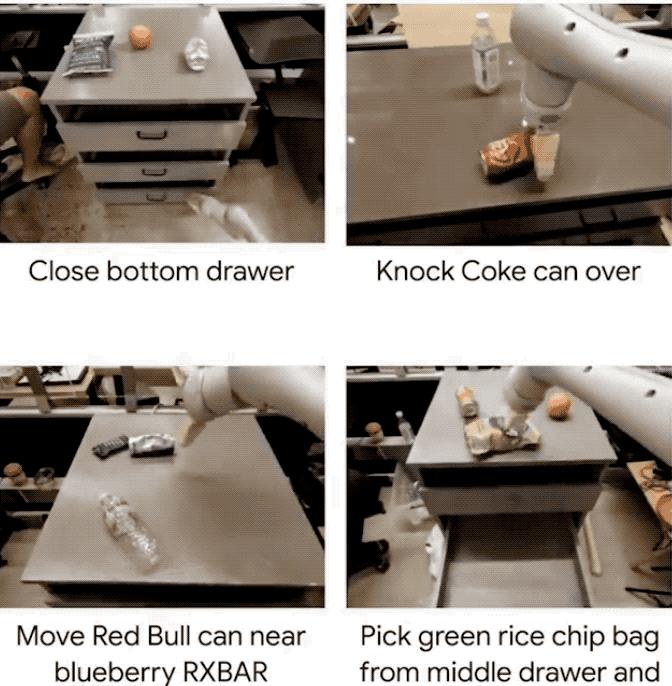 Close bottom drawer

Knock Coke can over

Move Red Bull can near blueberry RXBAR

Pick green rice chip bag from middle drawer and