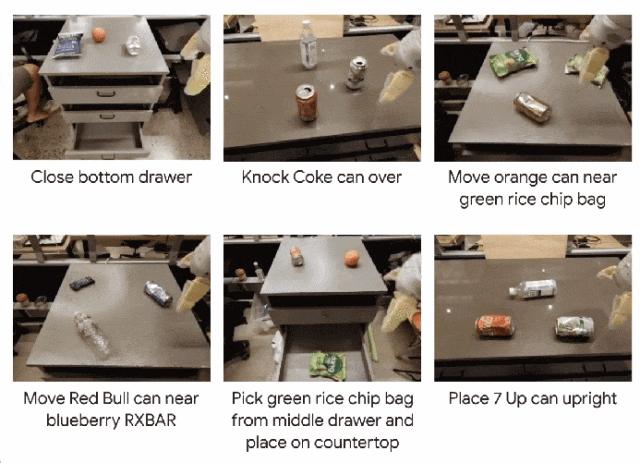 Close bottom drawer

Knock Coke can over

Move orange can near green rice chip bag

Move Red Bull can near blueberry RXBAR

Pick green rice chip bag from middle drawer and place on countertop

Place 7 Up can upright