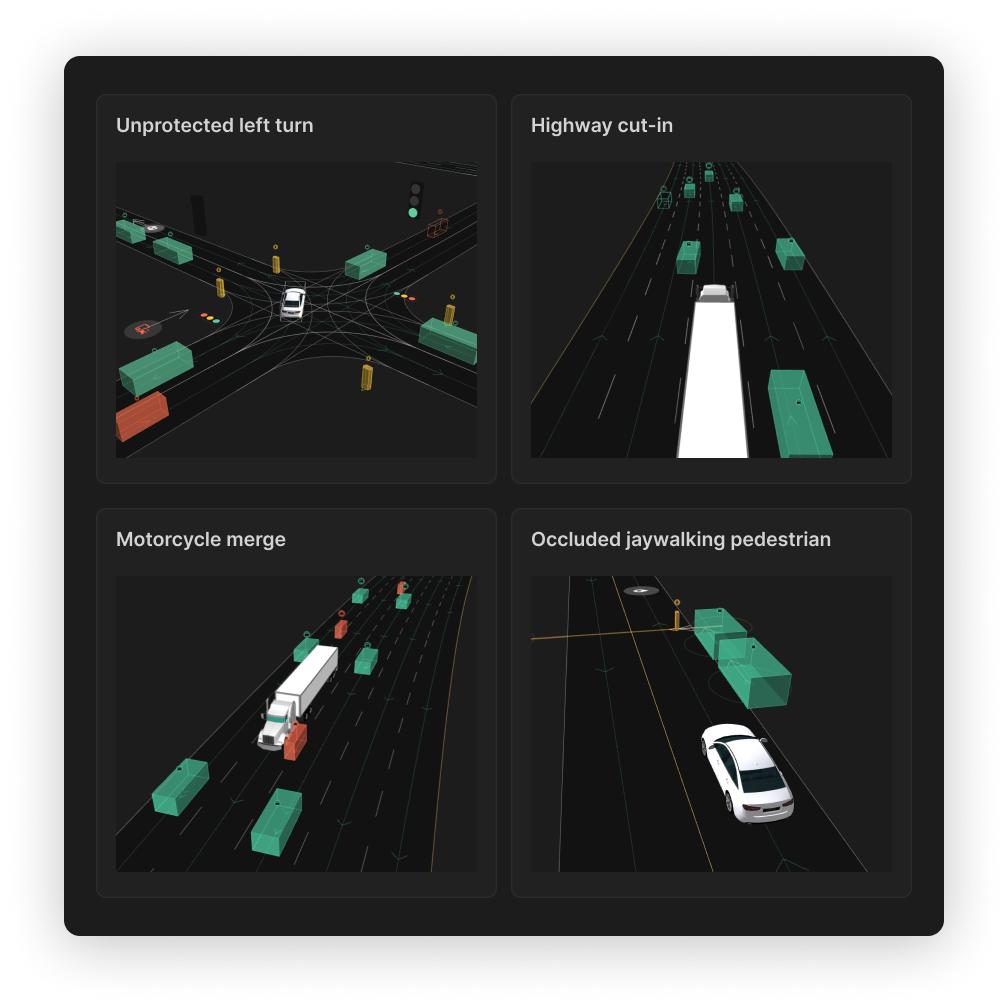 Unprotected left turn

Highway cut-in

Motorcycle merge

Occluded jaywalking pedestrian