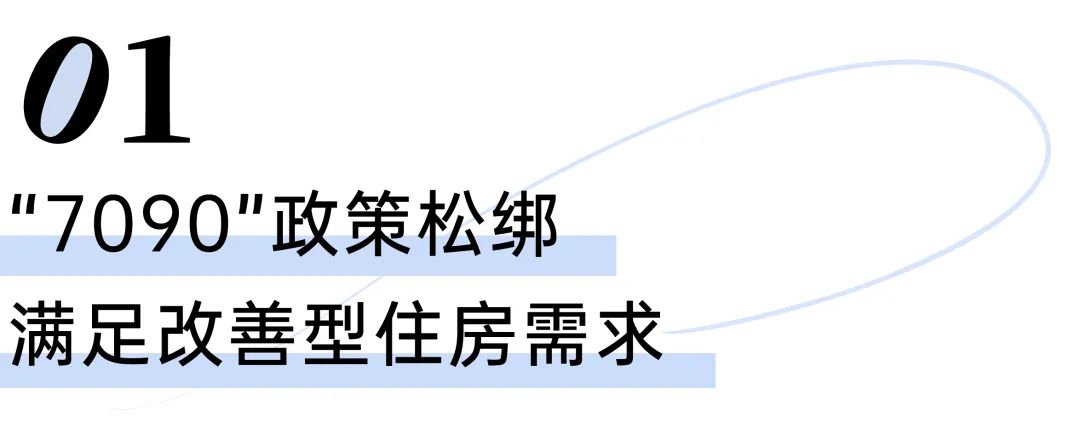 01

“7090”政策松绑

满足改善型住房需求