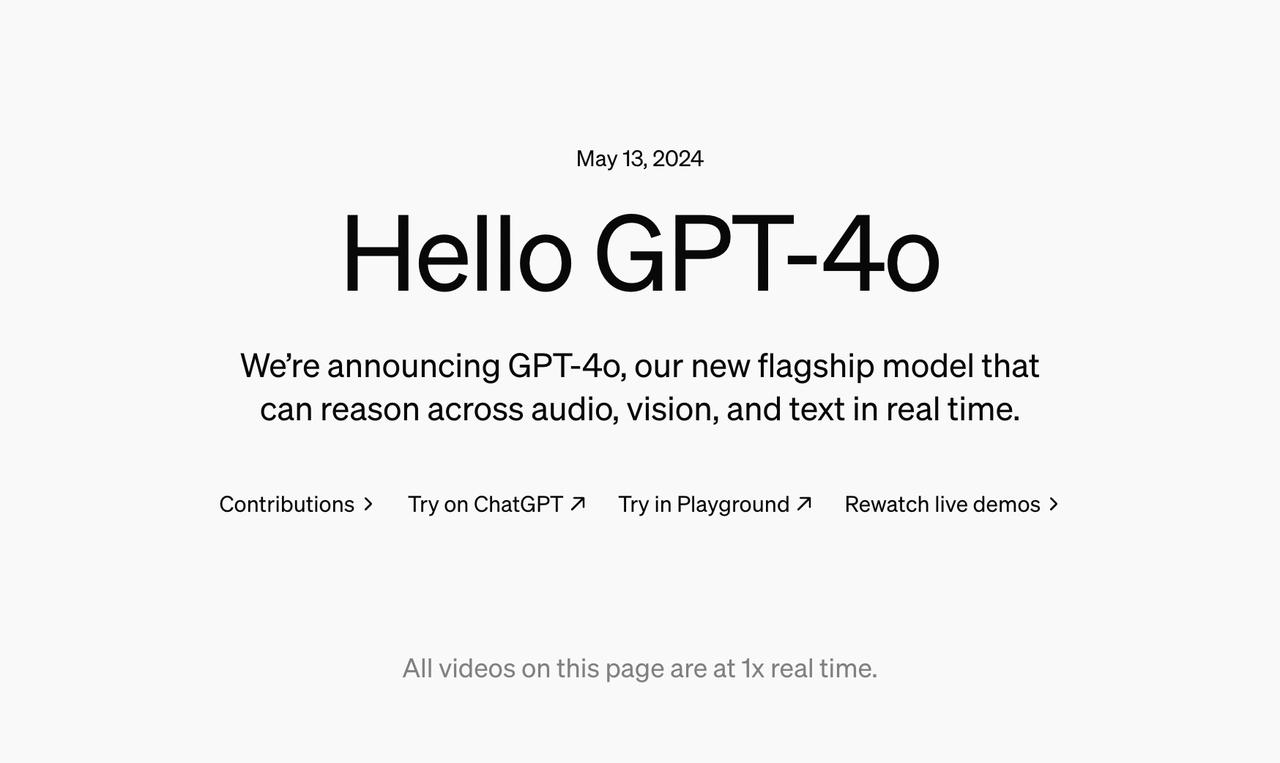 May 13, 2024

Hello GPT-4o

We’re announcing GPT-4o, our new flagship model that can reason across audio, vision, and text in real time.

Contributions > Try on ChatGPT ↗ Try in Playground ↗ Rewatch live demos >

All videos on this page are at 1x real time.