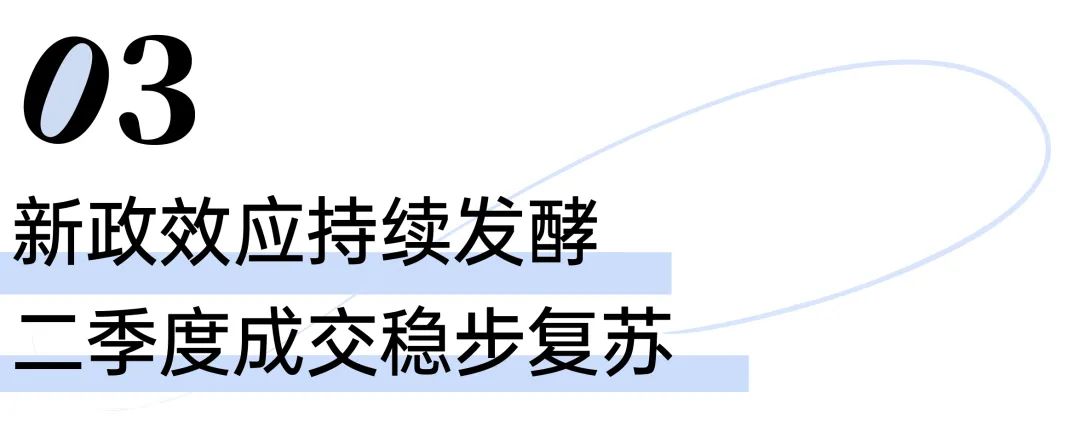 03

新政效应持续发酵

二季度成交稳步复苏