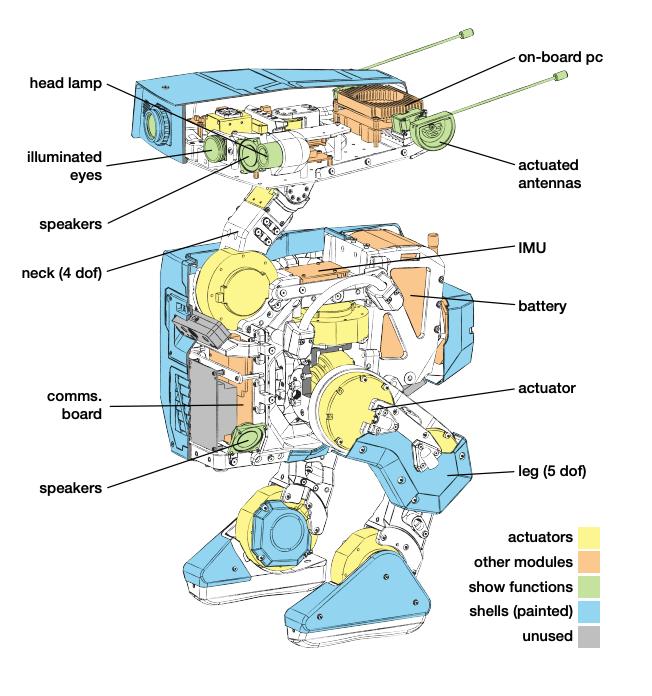 head lamp

illuminated eyes

speakers

neck (4 dof)

comms. board

speakers

on-board pc

actuated antennas

IMU

battery

actuator

leg (5 dof)

actuators

other modules

show functions

shells (painted)

unused