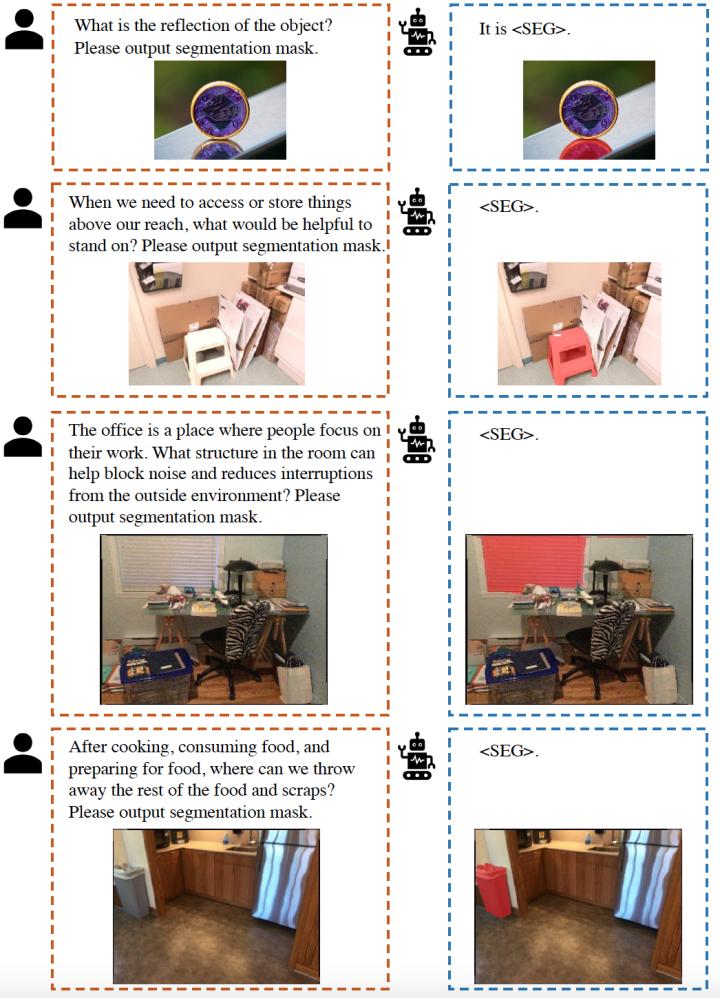 What is the reflection of the object? Please output segmentation mask.

It is <SEG>.

When we need to access or store things above our reach, what would be helpful to stand on? Please output segmentation mask.

<SEG>.

The office is a place where people focus on their work. What structure in the room can help block noise and reduces interruptions from the outside environment? Please output segmentation mask.

<SEG>.

After cooking, consuming food, and preparing for food, where can we throw away the rest of the food and scraps? Please output segmentation mask.

<SEG>.