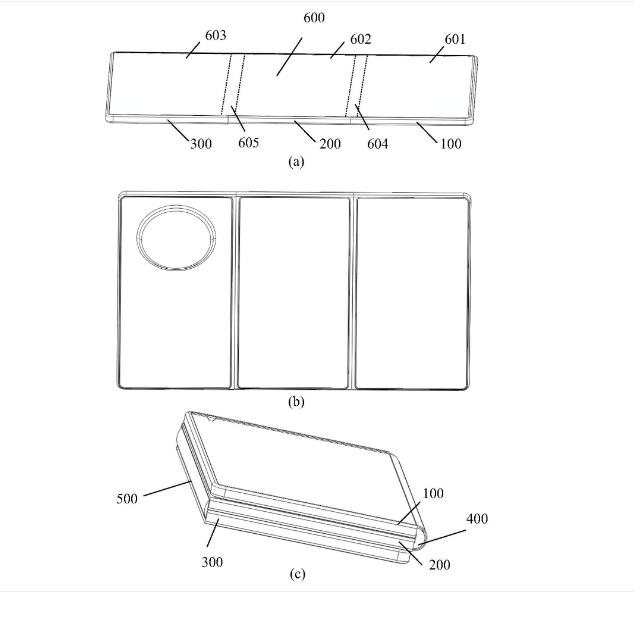 600
603
602
601
300
605
200
604
100
(a)

(b)

500
100
400
300
200
(c)