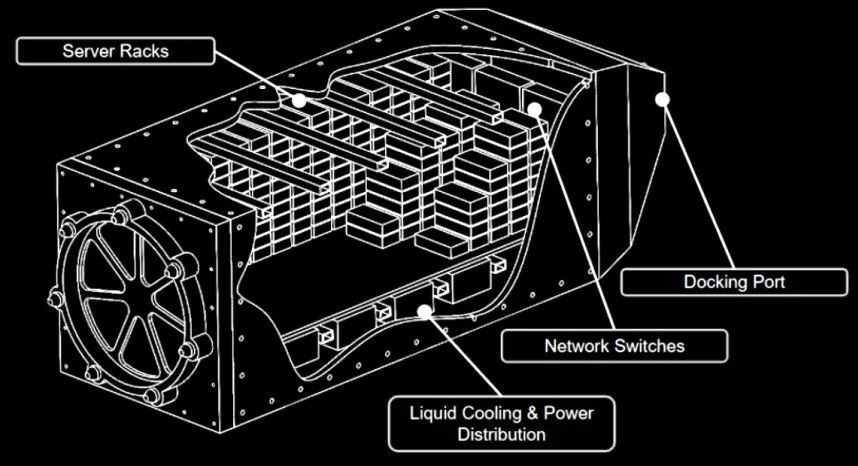 Server Racks

Docking Port

Network Switches

Liquid Cooling & Power Distribution