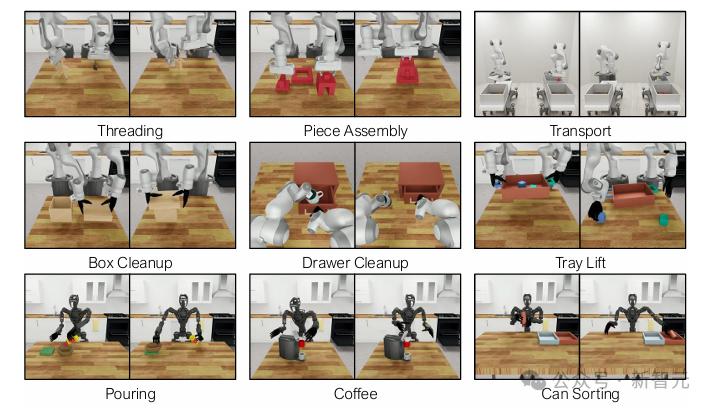 Threading

Piece Assembly

Transport

Box Cleanup

Drawer Cleanup

Tray Lift

Pouring

Coffee

Can Sorting

公众号 · 新智元