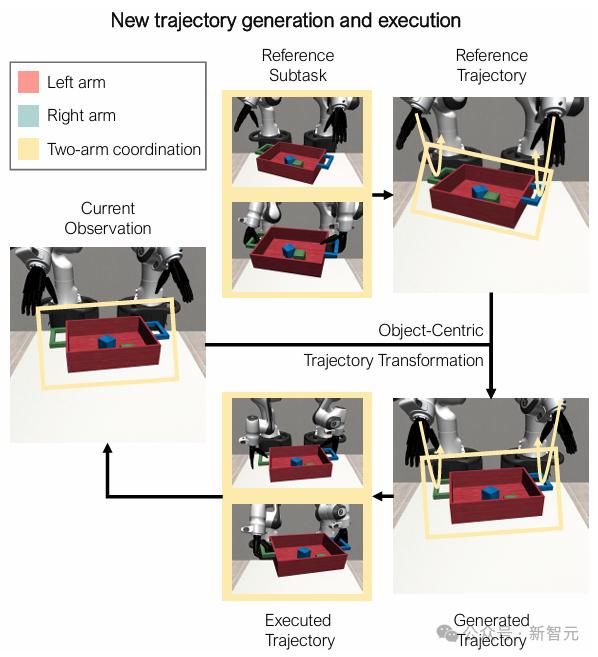 New trajectory generation and execution

Left arm

Right arm

Two-arm coordination

Reference Subtask

Reference Trajectory

Current Observation

Object-Centric

Trajectory Transformation

Executed Trajectory

Generated Trajectory

公众号 · 新智元