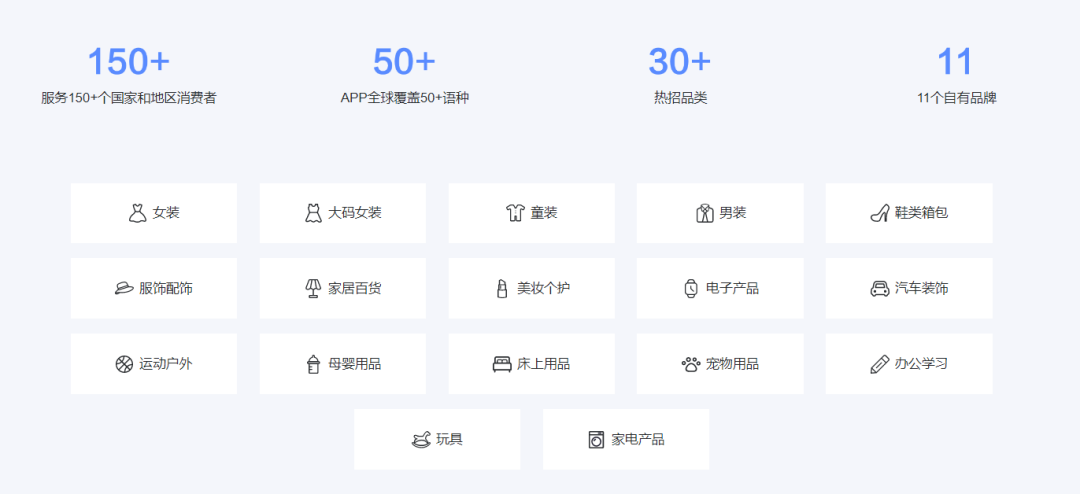 150+
服务150+个国家和地区消费者

50+
APP全球覆盖50+语种

30+
热招品类

11
11个自有品牌

女装

大码女装

童装

男装

鞋类箱包

服饰配饰

家居百货

美妆个护

电子产品

汽车装饰

运动户外

母婴用品

床上用品

宠物用品

办公学习

玩具

家电产品