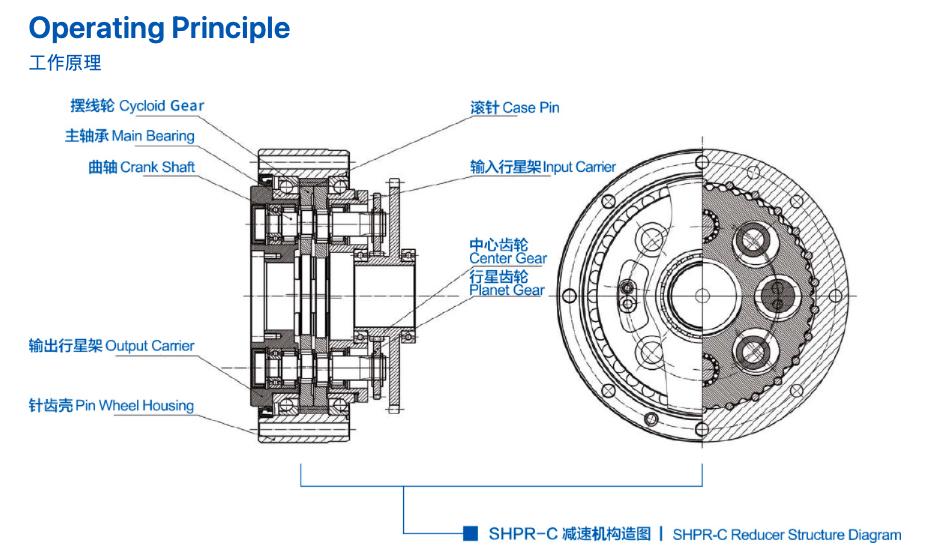 Operating Principle
工作原理

摆线轮 Cycloid Gear
主轴承 Main Bearing
曲轴 Crank Shaft
输出行星架 Output Carrier
针齿壳 Pin Wheel Housing

滚针 Case Pin
输入行星架 Input Carrier
中心齿轮 Center Gear
行星齿轮 Planet Gear

SHPR-C 减速机构造图 | SHPR-C Reducer Structure Diagram