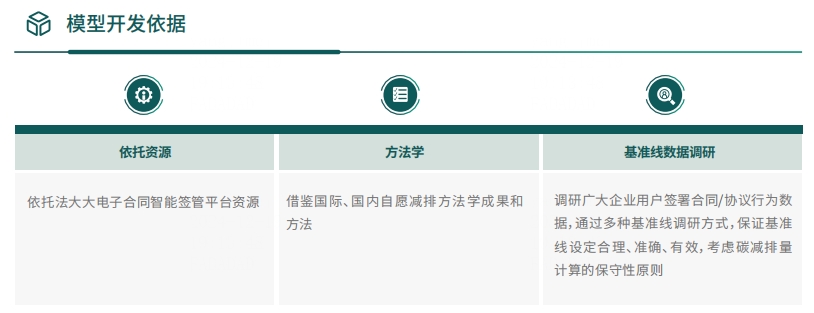 模型开发依据

| 依托资源 | 方法学 | 基准线数据调研 |
|---|---|---|
| 依托法大大电子合同智能签管平台资源 | 借鉴国际、国内自愿减排方法学成果和方法 | 调研广大企业用户签署合同/协议行为数据，通过多种基准线调研方式，保证基准线设定合理、准确、有效，考虑碳减排量计算的保守性原则 |