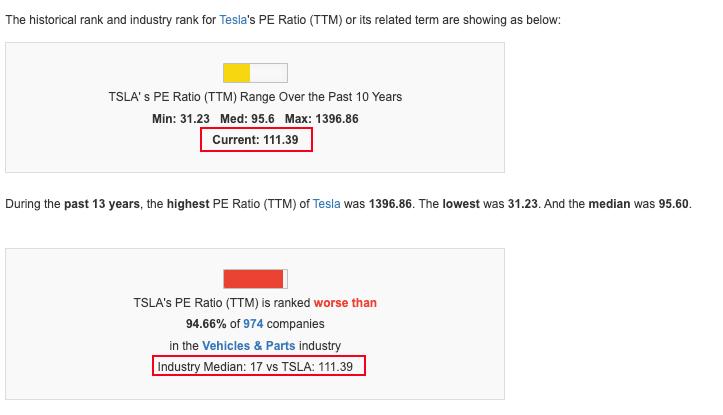 The historical rank and industry rank for Tesla's PE Ratio (TTM) or its related term are showing as below:

TSLA' s PE Ratio (TTM) Range Over the Past 10 Years

Min: 31.23 Med: 95.6 Max: 1396.86

Current: 111.39

During the past 13 years, the highest PE Ratio (TTM) of Tesla was 1396.86. The lowest was 31.23. And the median was 95.60.

TSLA's PE Ratio (TTM) is ranked worse than

94.66% of 974 companies

in the Vehicles & Parts industry

Industry Median: 17 vs TSLA: 111.39