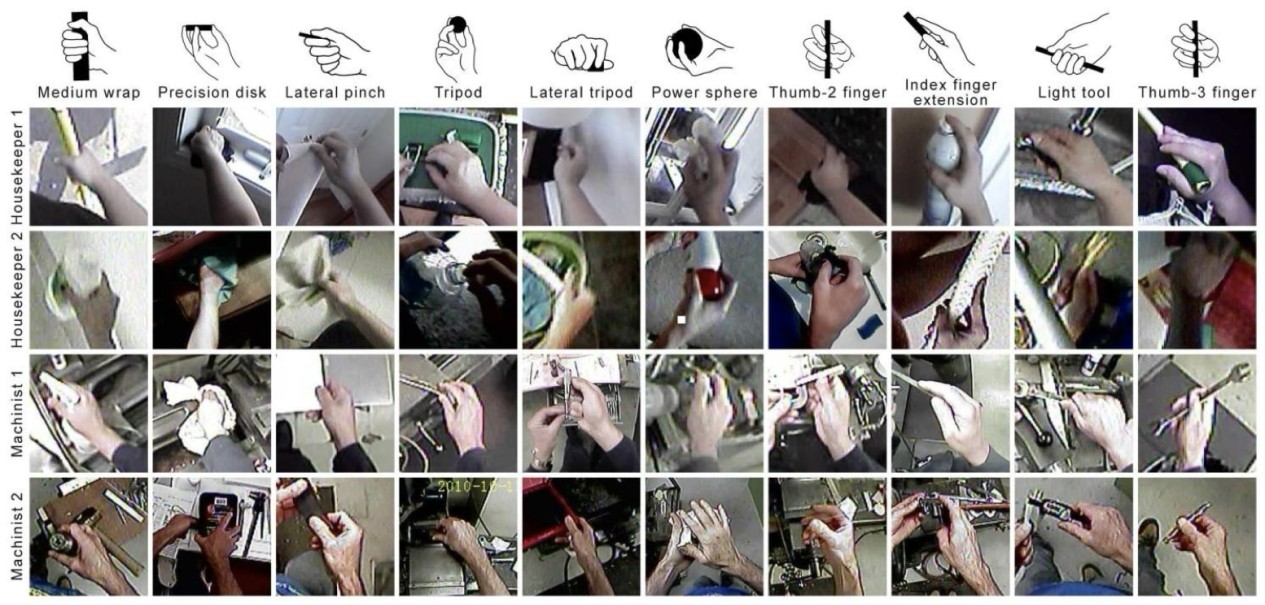 Medium wrap
Precision disk
Lateral pinch
Tripod
Lateral tripod
Power sphere
Thumb-2 finger
Index finger extension
Light tool
Thumb-3 finger

Housekeeper 1
Housekeeper 2
Machinist 1
Machinist 2

2010-10-1