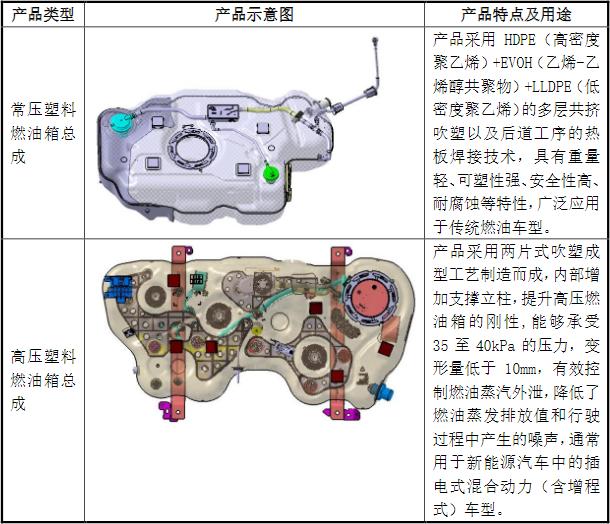 | 产品类型 | 产品示意图 | 产品特点及用途 |
|---|---|---|
| 常压塑料燃油箱总成 | | 产品采用 HDPE（高密度聚乙烯）+EVOH（乙烯-乙烯醇共聚物）+LLDPE（低密度聚乙烯）的多层共挤吹塑以及后道工序的热板焊接技术，具有重量轻、可塑性强、安全性高、耐腐蚀等特性，广泛应用于传统燃油车型。 |
| 高压塑料燃油箱总成 | | 产品采用两片式吹塑成型工艺制造而成，内部增加支撑立柱，提升高压燃油箱的刚性，能够承受 35 至 40kPa 的压力，变形量低于 10mm，有效控制燃油蒸汽外泄，降低了燃油蒸发排放值和行驶过程中产生的噪声，通常用于新能源汽车中的插电式混合动力（含增程式）车型。 |