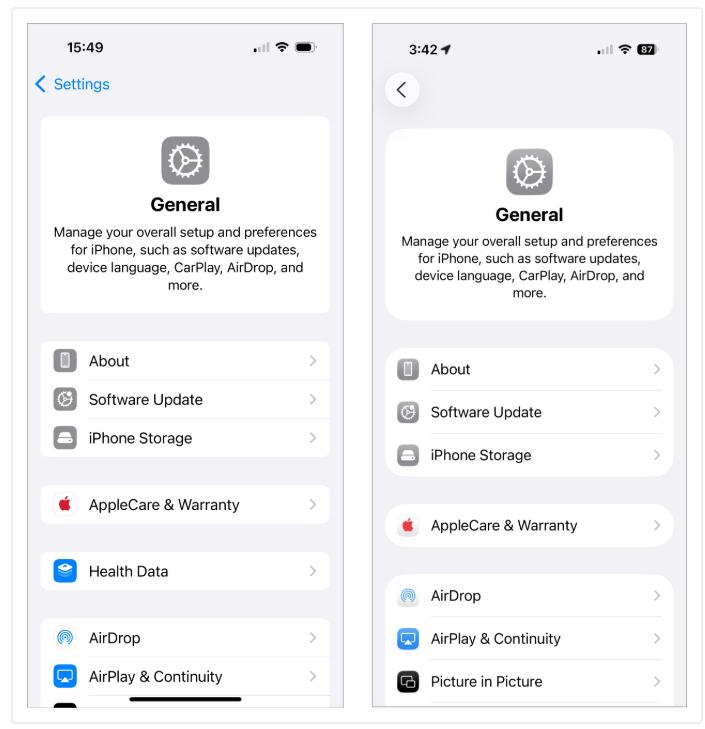 15:49

Settings

General

Manage your overall setup and preferences for iPhone, such as software updates, device language, CarPlay, AirDrop, and more.

About

Software Update

iPhone Storage

AppleCare & Warranty

Health Data

AirDrop

AirPlay & Continuity

3:42

87

General

Manage your overall setup and preferences for iPhone, such as software updates, device language, CarPlay, AirDrop, and more.

About

Software Update

iPhone Storage

AppleCare & Warranty

AirDrop

AirPlay & Continuity

Picture in Picture