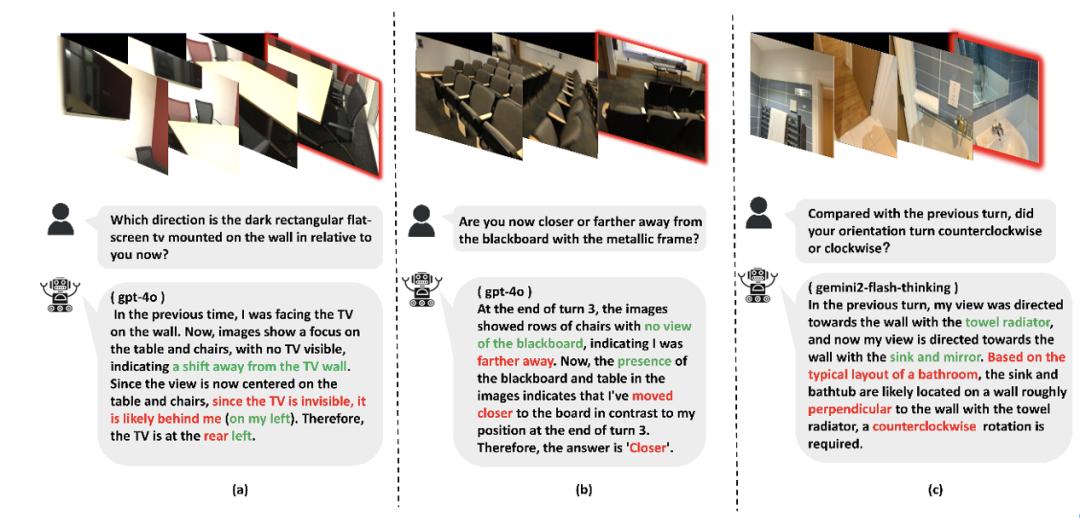 Which direction is the dark rectangular flat-screen tv mounted on the wall in relative to you now?

( gpt-4o )
In the previous time, I was facing the TV on the wall. Now, images show a focus on the table and chairs, with no TV visible, indicating a shift away from the TV wall. Since the view is now centered on the table and chairs, since the TV is invisible, it is likely behind me (on my left). Therefore, the TV is at the rear left.

(a)

Are you now closer or farther away from the blackboard with the metallic frame?

( gpt-4o )
At the end of turn 3, the images showed rows of chairs with no view of the blackboard, indicating I was farther away. Now, the presence of the blackboard and table in the images indicates that I've moved closer to the board in contrast to my position at the end of turn 3. Therefore, the answer is 'Closer'.

(b)

Compared with the previous turn, did your orientation turn counterclockwise or clockwise?

( gemini2-flash-thinking )
In the previous turn, my view was directed towards the wall with the towel radiator, and now my view is directed towards the wall with the sink and mirror. Based on the typical layout of a bathroom, the sink and bathtub are likely located on a wall roughly perpendicular to the wall with the towel radiator, a counterclockwise rotation is required.

(c)