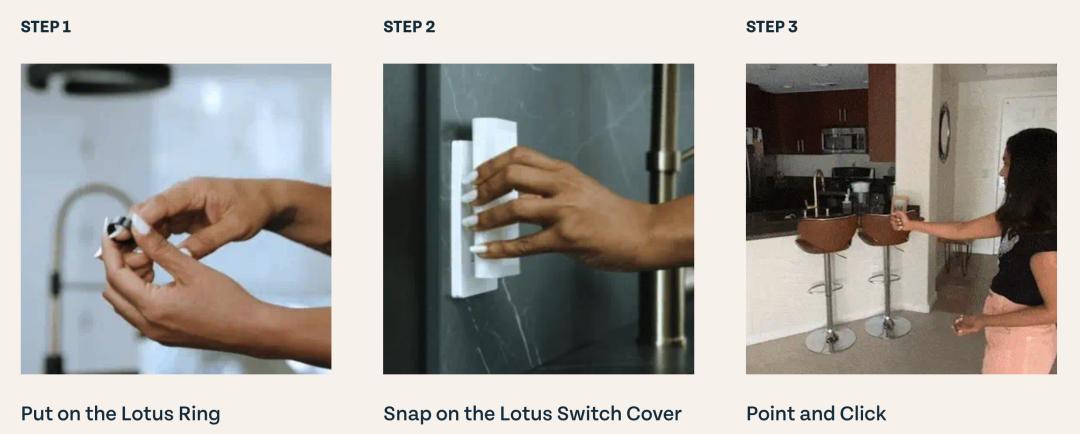 STEP 1

Put on the Lotus Ring

STEP 2

Snap on the Lotus Switch Cover

STEP 3

Point and Click