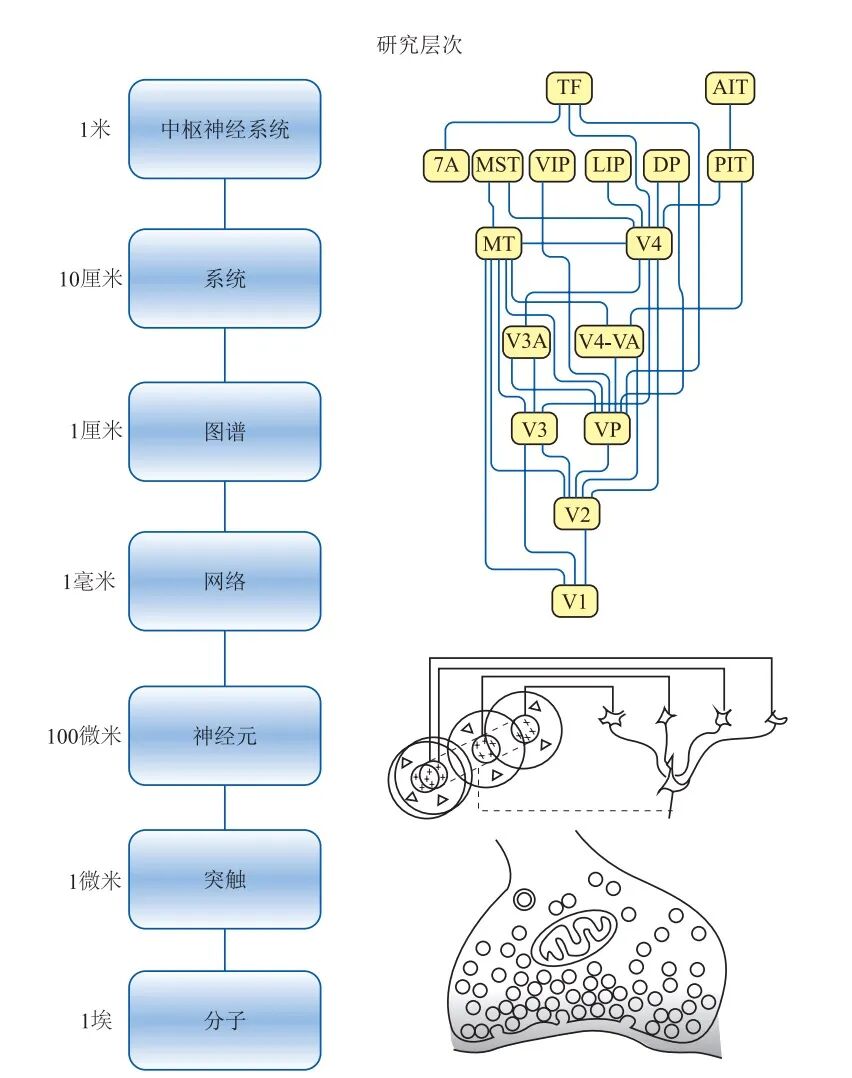 研究层次

1米
中枢神经系统

10厘米
系统

1厘米
图谱

1毫米
网络

100微米
神经元

1微米
突触

1埃
分子

TF
AIT
7A
MST
VIP
LIP
DP
PIT
MT
V4
V3A
V4-VA
V3
VP
V2
V1