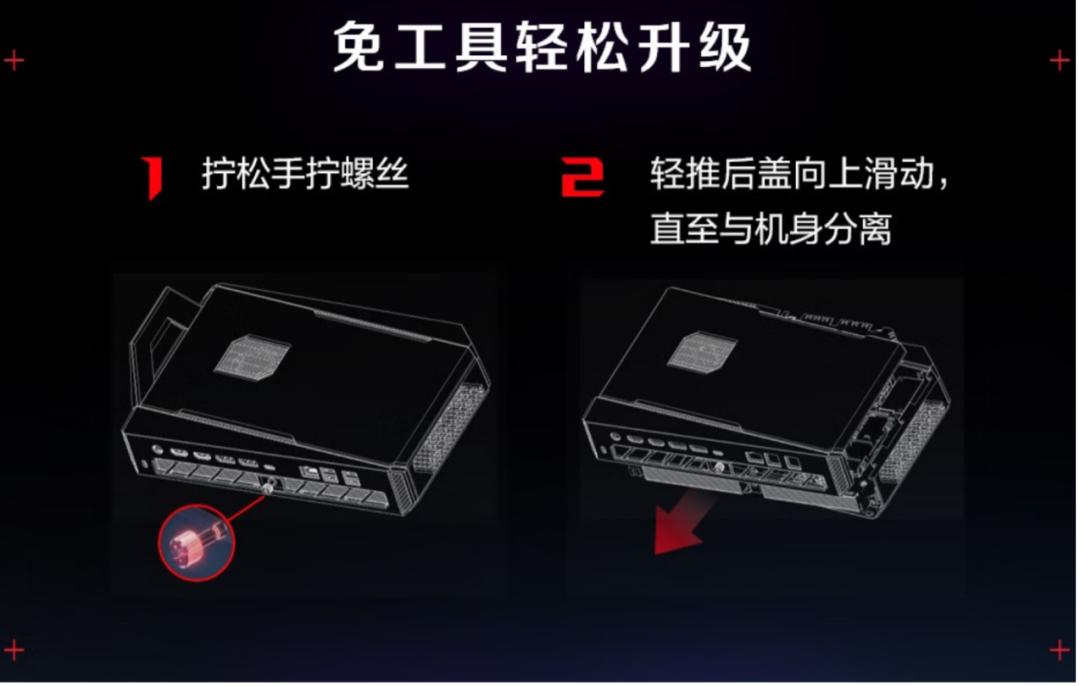 免工具轻松升级

1 拧松手拧螺丝

2 轻推后盖向上滑动，直至与机身分离