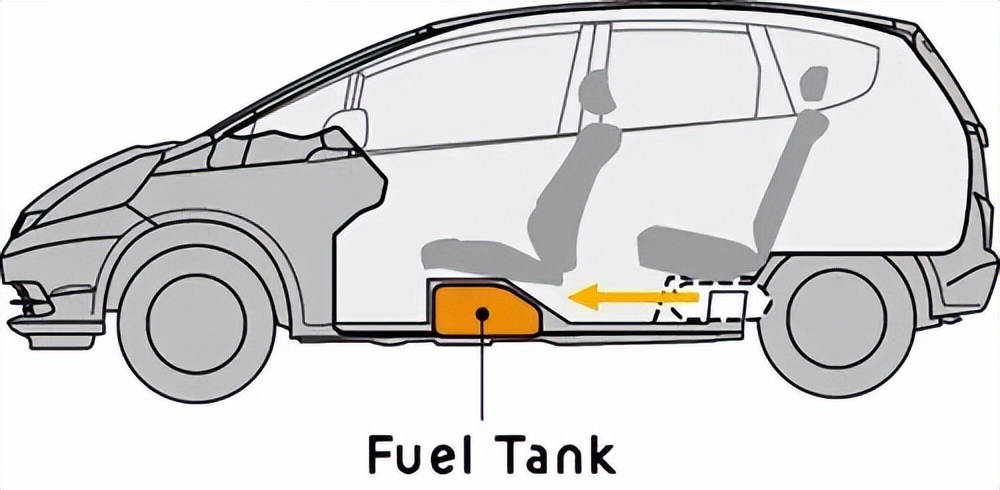 Fuel Tank