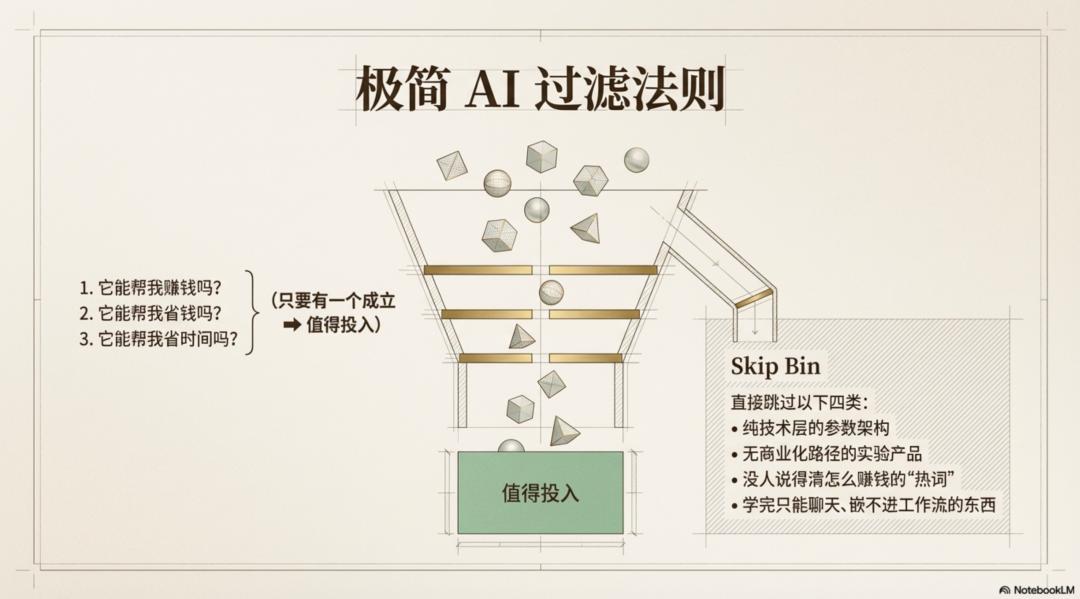 极简 AI 过滤法则

1. 它能帮我赚钱吗？
2. 它能帮我省钱吗？
3. 它能帮我省时间吗？

（只要有一个成立
➡ 值得投入）

值得投入

Skip Bin
直接跳过以下四类：
• 纯技术层的参数架构
• 无商业化路径的实验产品
• 没人说得清怎么赚钱的“热词”
• 学完只能聊天、嵌不进工作流的东西

NotebookLM