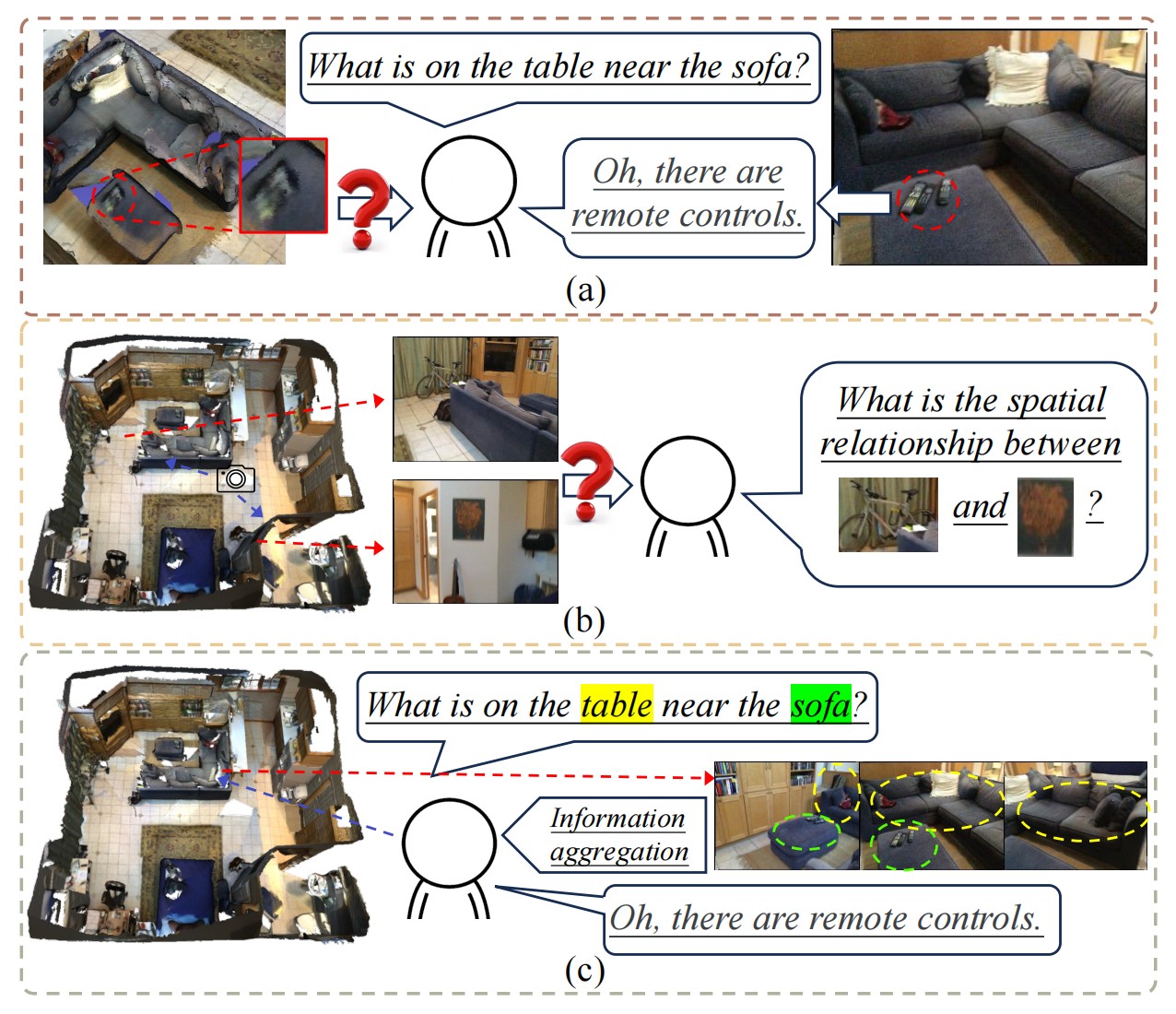 What is on the table near the sofa?

Oh, there are remote controls.

(a)

What is the spatial relationship between and ?

(b)

What is on the table near the sofa?

Information aggregation

Oh, there are remote controls.

(c)