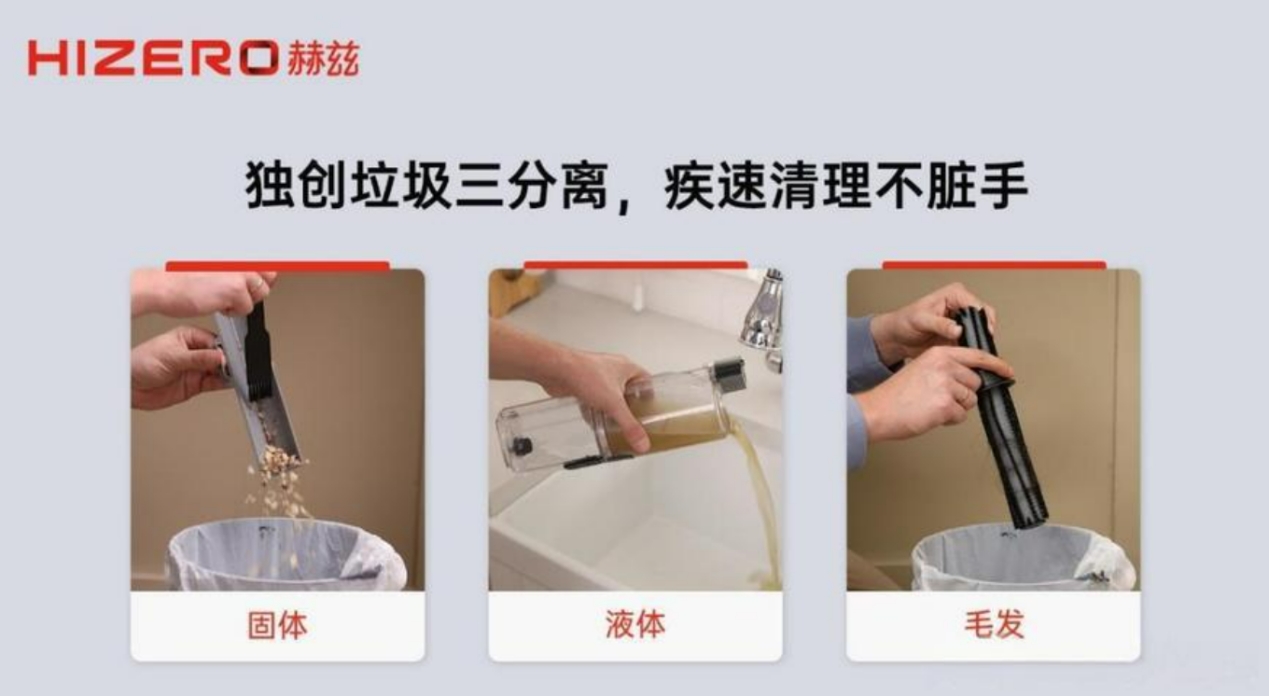 HIZERO 赫兹

独创垃圾三分离，疾速清理不脏手

固体

液体

毛发