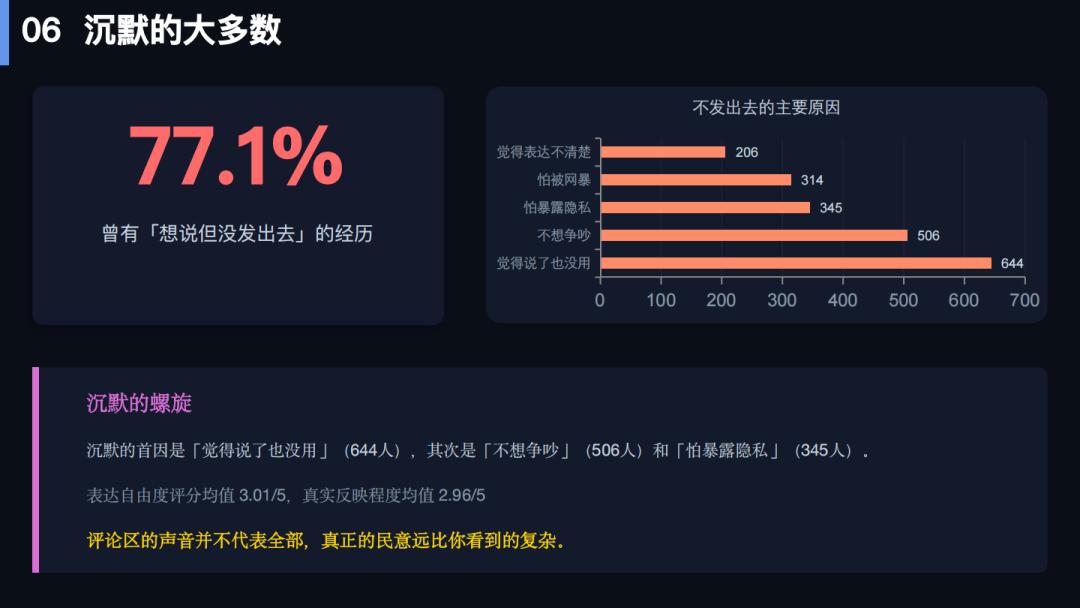 06 沉默的大多数

77.1%

曾有「想说但没发出去」的经历

不发出去的主要原因

觉得表达不清楚 206
怕被网暴 314
怕暴露隐私 345
不想争吵 506
觉得说了也没用 644

0 100 200 300 400 500 600 700

沉默的螺旋

沉默的首因是「觉得说了也没用」（644人），其次是「不想争吵」（506人）和「怕暴露隐私」（345人）.

表达自由度评分均值3.01/5，真实反映程度均值2.96/5

评论区的声音并不代表全部，真正的民意远比你看到的复杂.