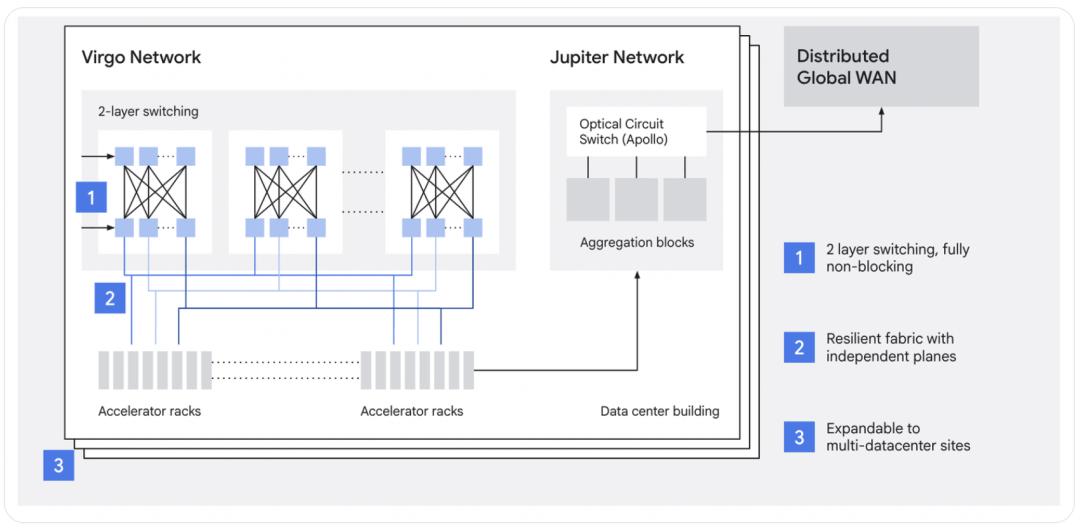 Virgo Network

2-layer switching

1

2

Accelerator racks

Accelerator racks

Jupiter Network

Optical Circuit Switch (Apollo)

Aggregation blocks

Data center building

3

Distributed Global WAN

1 2 layer switching, fully non-blocking

2 Resilient fabric with independent planes

3 Expandable to multi-datacenter sites