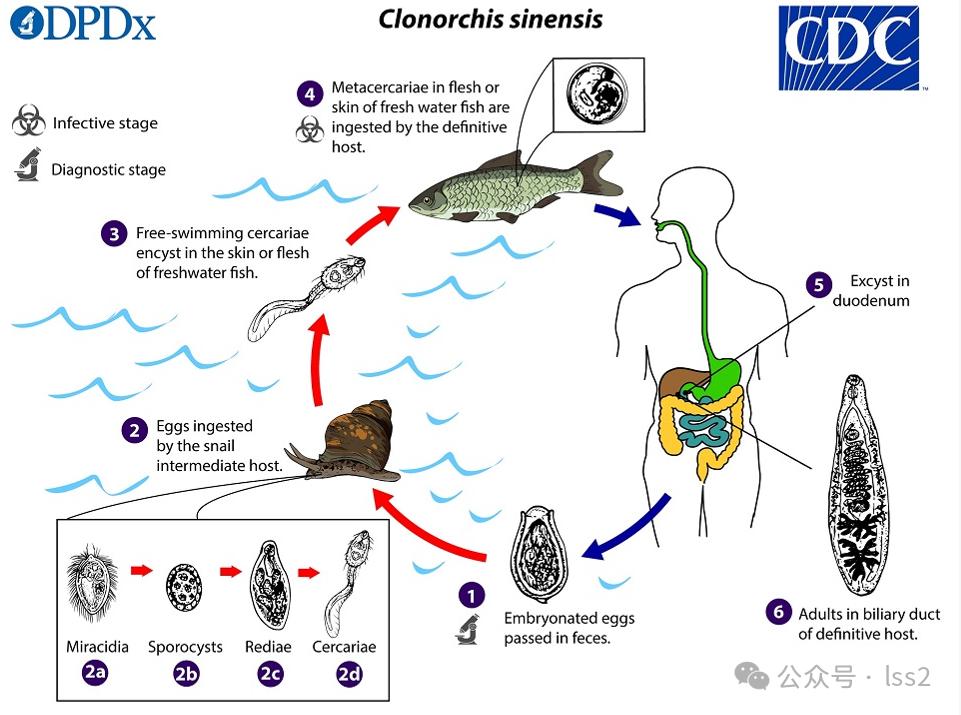 DPDx

Clonorchis sinensis

CDC

Infective stage

Diagnostic stage

4 Metacercariae in flesh or skin of fresh water fish are ingested by the definitive host.

3 Free-swimming cercariae encyst in the skin or flesh of freshwater fish.

5 Excyst in duodenum

2 Eggs ingested by the snail intermediate host.

Miracidia 2a

Sporocysts 2b

Rediae 2c

Cercariae 2d

1 Embryonated eggs passed in feces.

6 Adults in biliary duct of definitive host.

公众号 · lss2